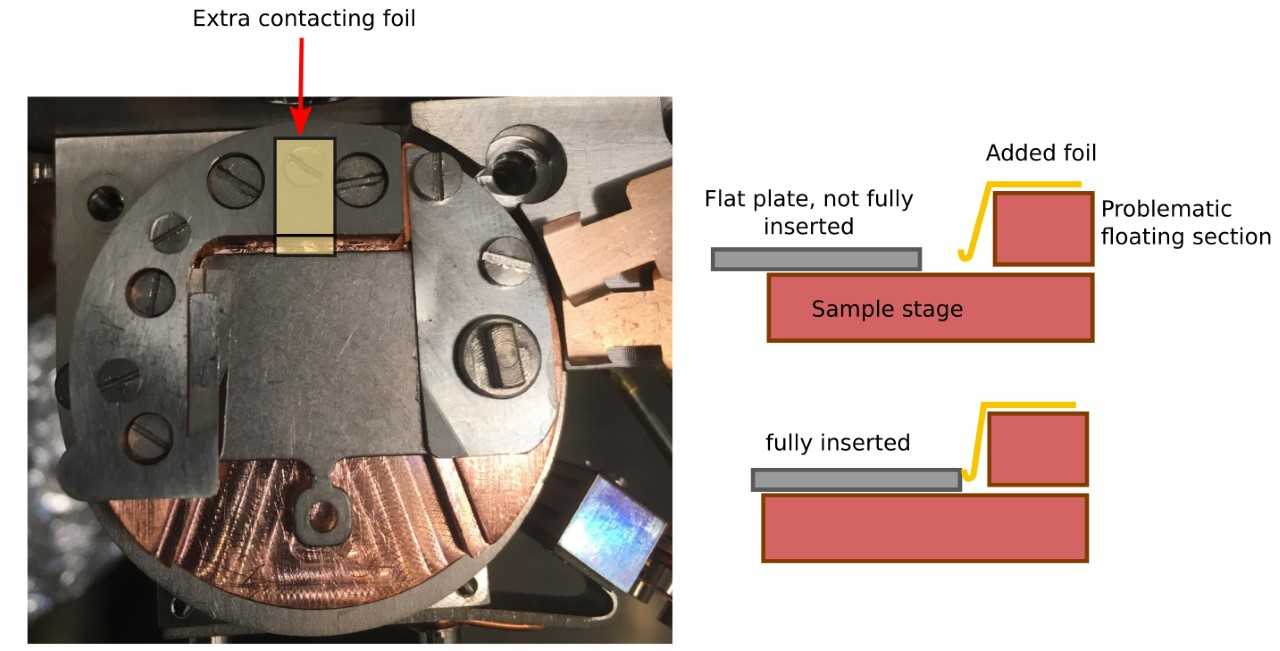 Extra contacting foil

Added foil

Flat plate, not fully inserted

Problematic floating section

Sample stage

fully inserted